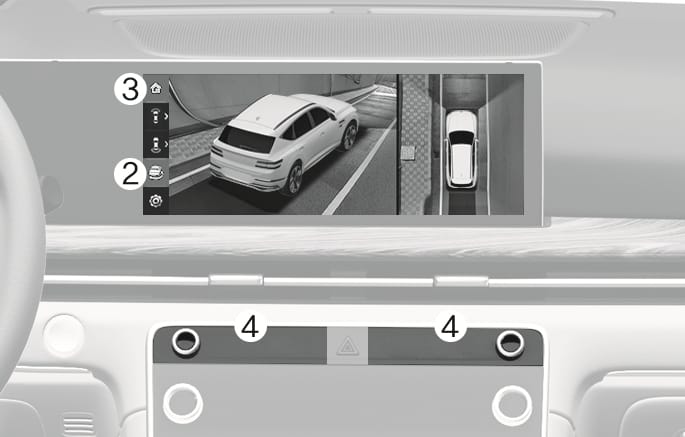 3
2
4
4