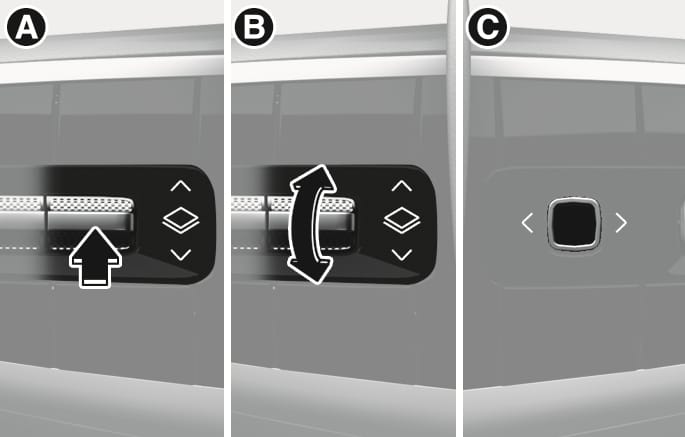 A
B
C