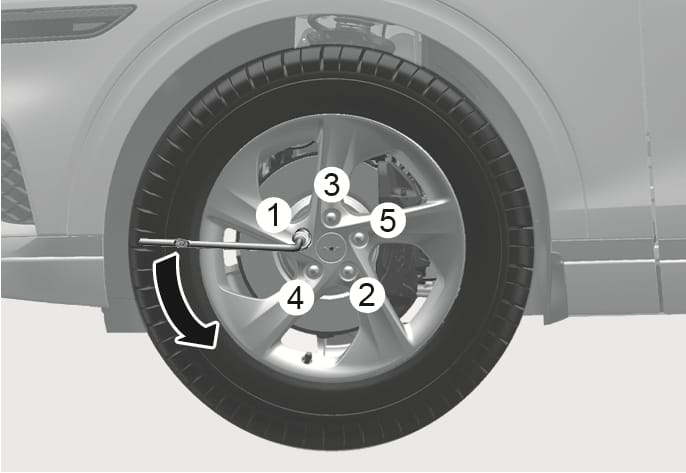 3
1
5
4
2