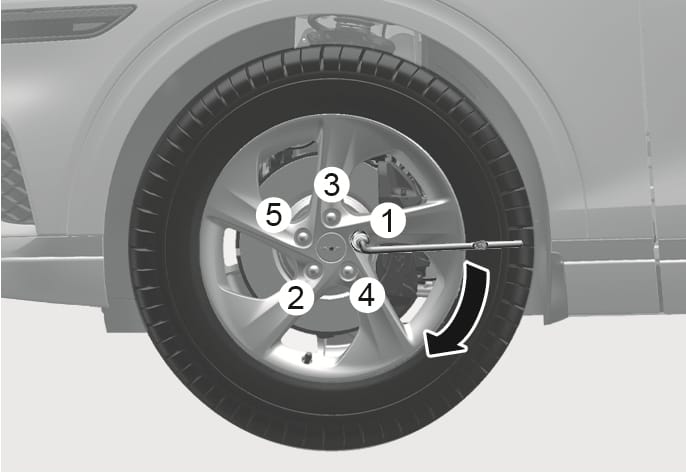 3
5
1
2
4