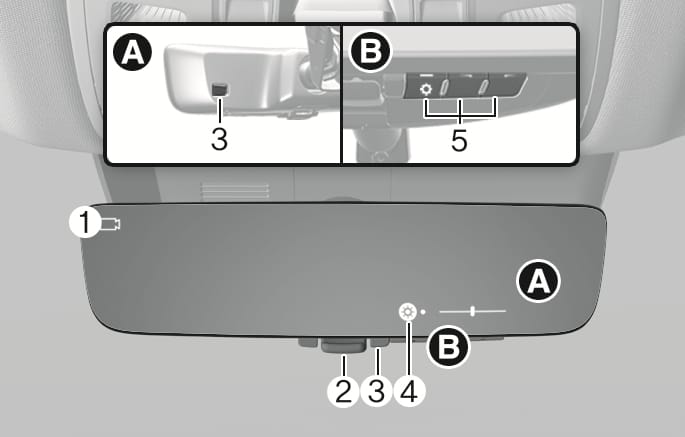 A
3
B
5
1
A
B
2
3
4