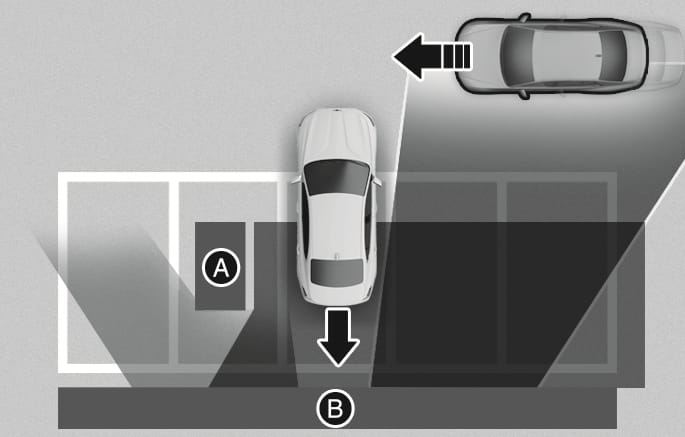 A
B