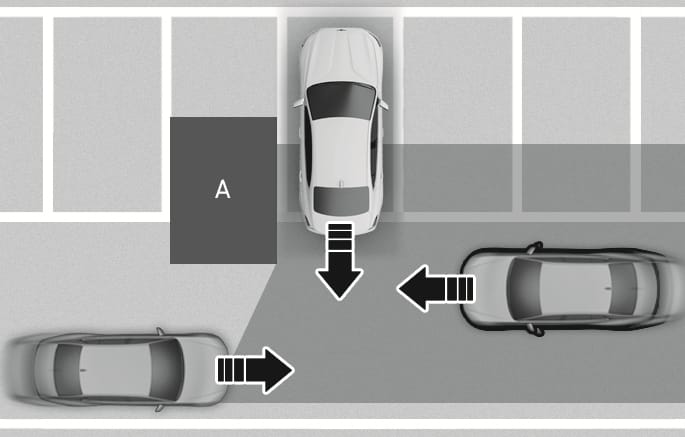 A