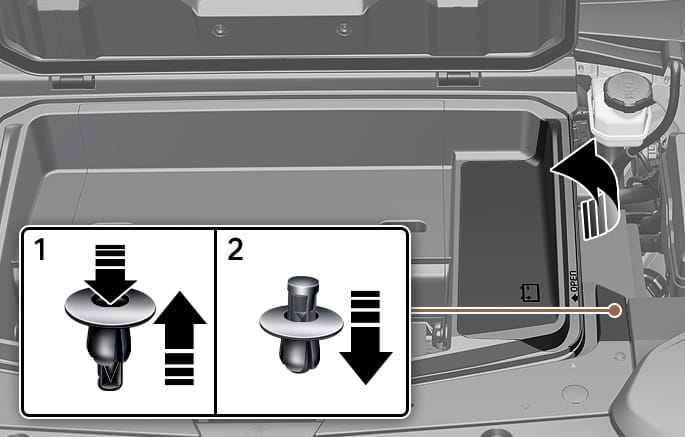 1

2

OPEN