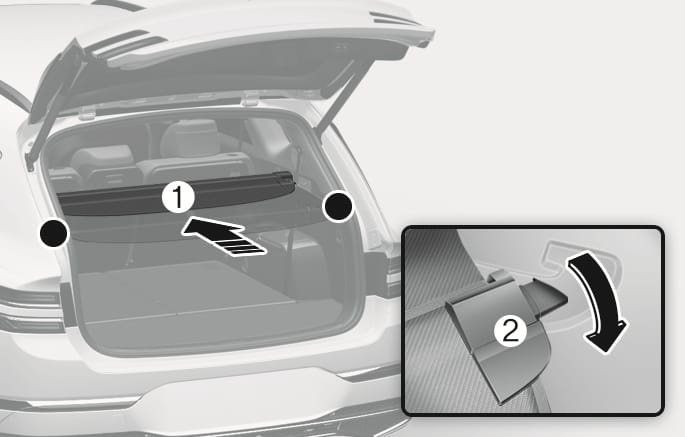 1
2