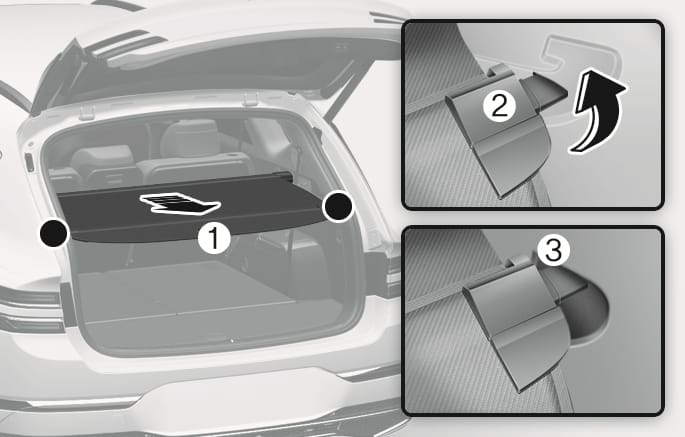 1
2
3